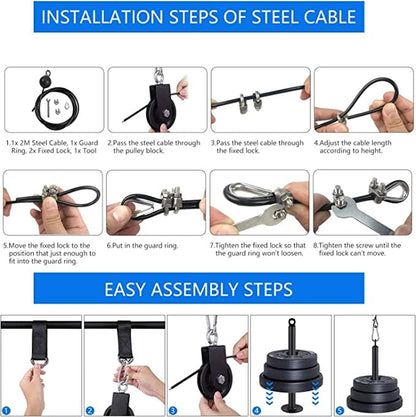 INSTALLATION STEPS OF STEEL CABLE

1.1x 2M Steel Cable, 1x Guard Ring, 2x Fixed Lock, 1x Tool

2.Pass the steel cable through the pulley block.

3.Pass the steel cable through the fixed lock.

4.Adjust the cable length according to height.

5.Move the fixed lock to the position that just enough to fit into the guard ring.

6.Put in the guard ring.

7.Tighten the fixed lock so that the guard ring won't loosen.

8.Tighten the screw until the fixed lock can't move.

EASY ASSEMBLY STEPS

1

2

3

4

5