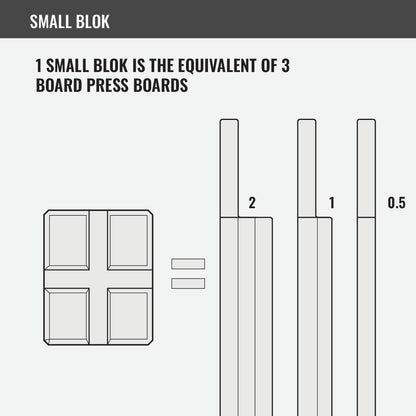 SMALL BLOK

1 SMALL BLOK IS THE EQUIVALENT OF 3 BOARD PRESS BOARDS

2

1

0.5