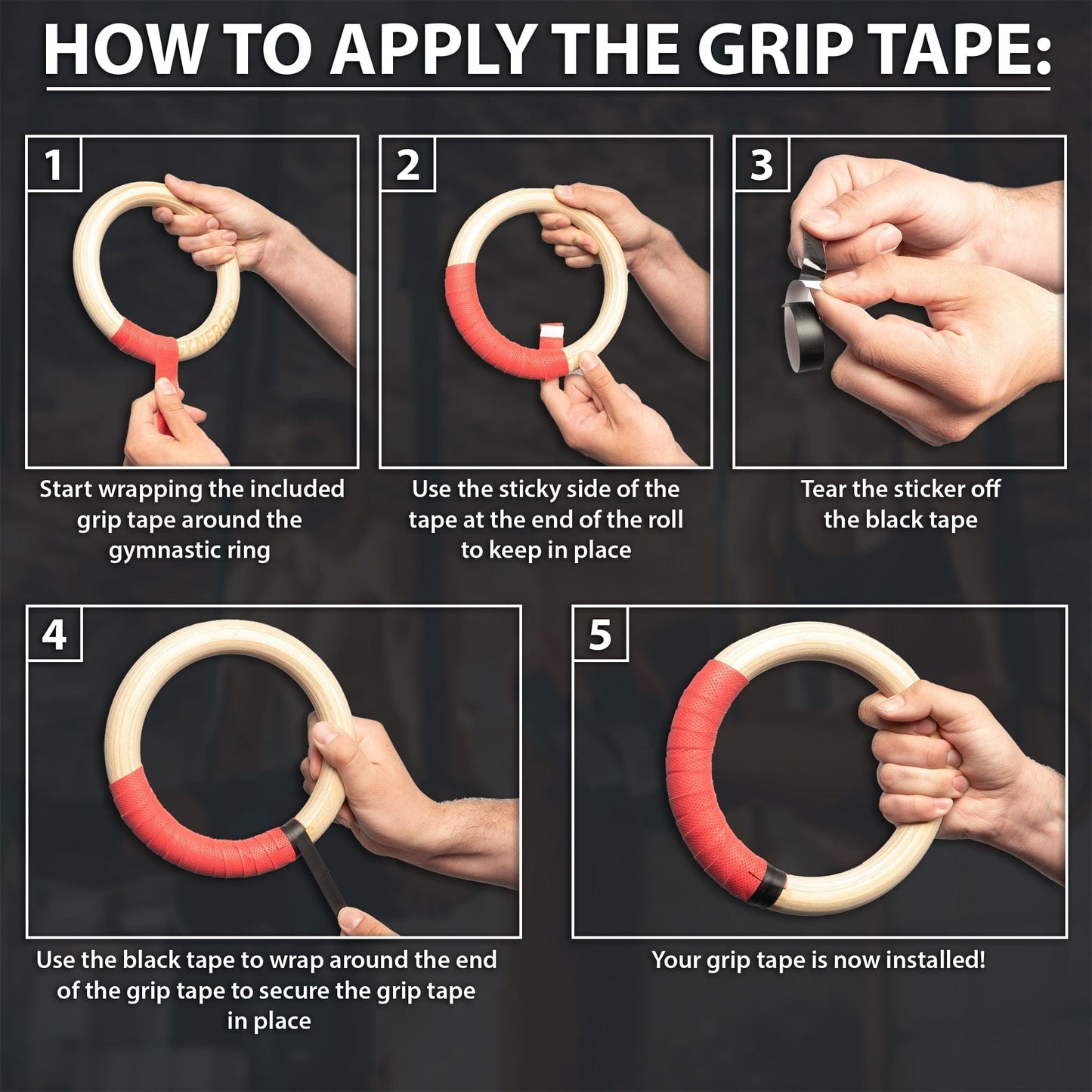 HOW TO APPLY THE GRIP TAPE:

1

Start wrapping the included grip tape around the gymnastic ring

2

Use the sticky side of the tape at the end of the roll to keep in place

3

Tear the sticker off the black tape

4

Use the black tape to wrap around the end of the grip tape to secure the grip tape in place

5

Your grip tape is now installed!